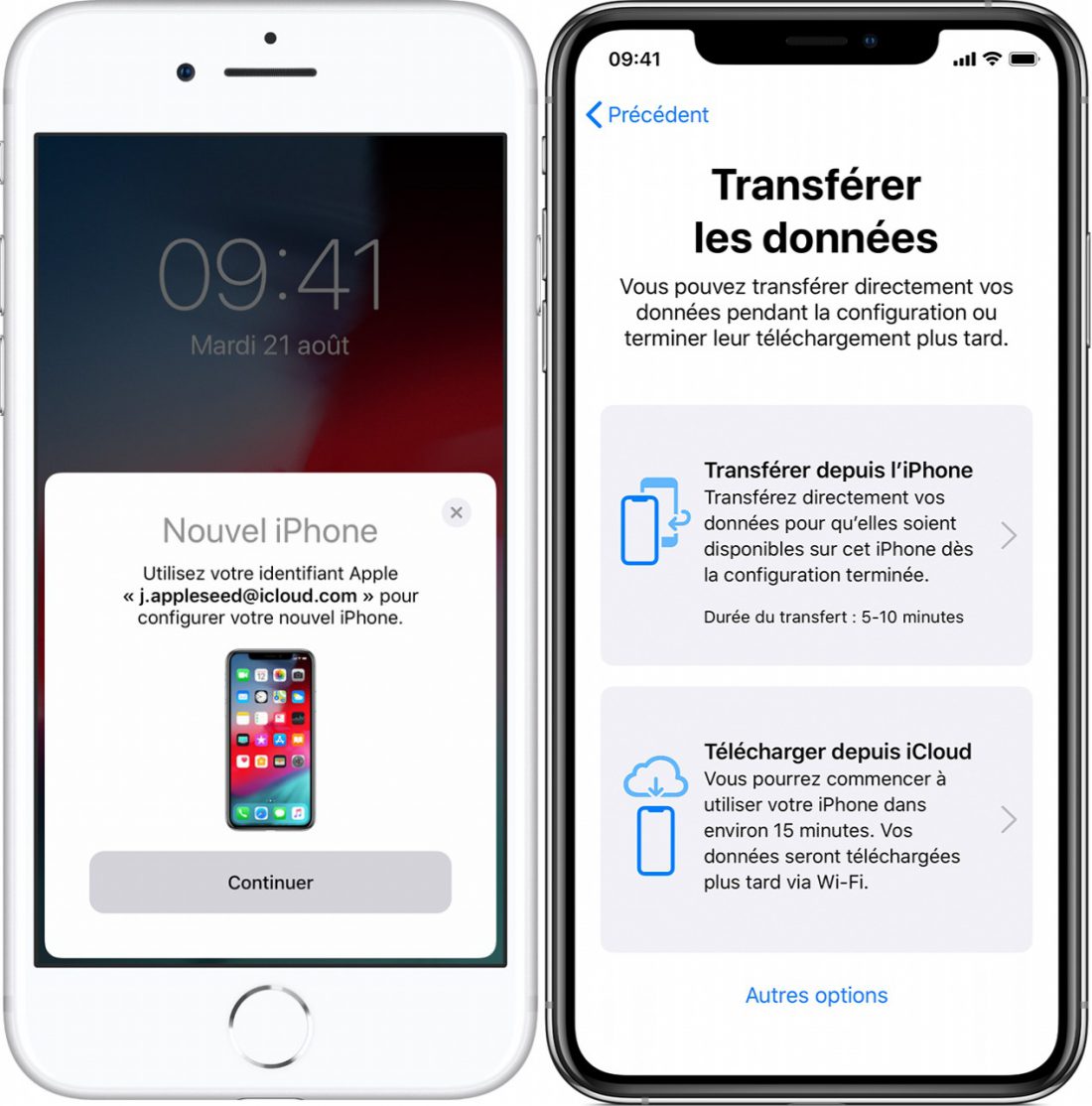 09:41
Mardi 21 août

Nouvel iPhone

Utilisez votre identifiant Apple « j.appleseed@icloud.com » pour configurer votre nouvel iPhone.

Continuer

09:41

Précédent

Transférer les données

Vous pouvez transférer directement vos données pendant la configuration ou terminer leur téléchargement plus tard.

Transférer depuis l'iPhone
Transférez directement vos données pour qu'elles soient disponibles sur cet iPhone dès la configuration terminée.

Durée du transfert : 5-10 minutes

Télécharger depuis iCloud
Vous pourrez commencer à utiliser votre iPhone dans environ 15 minutes. Vos données seront téléchargées plus tard via Wi-Fi.

Autres options